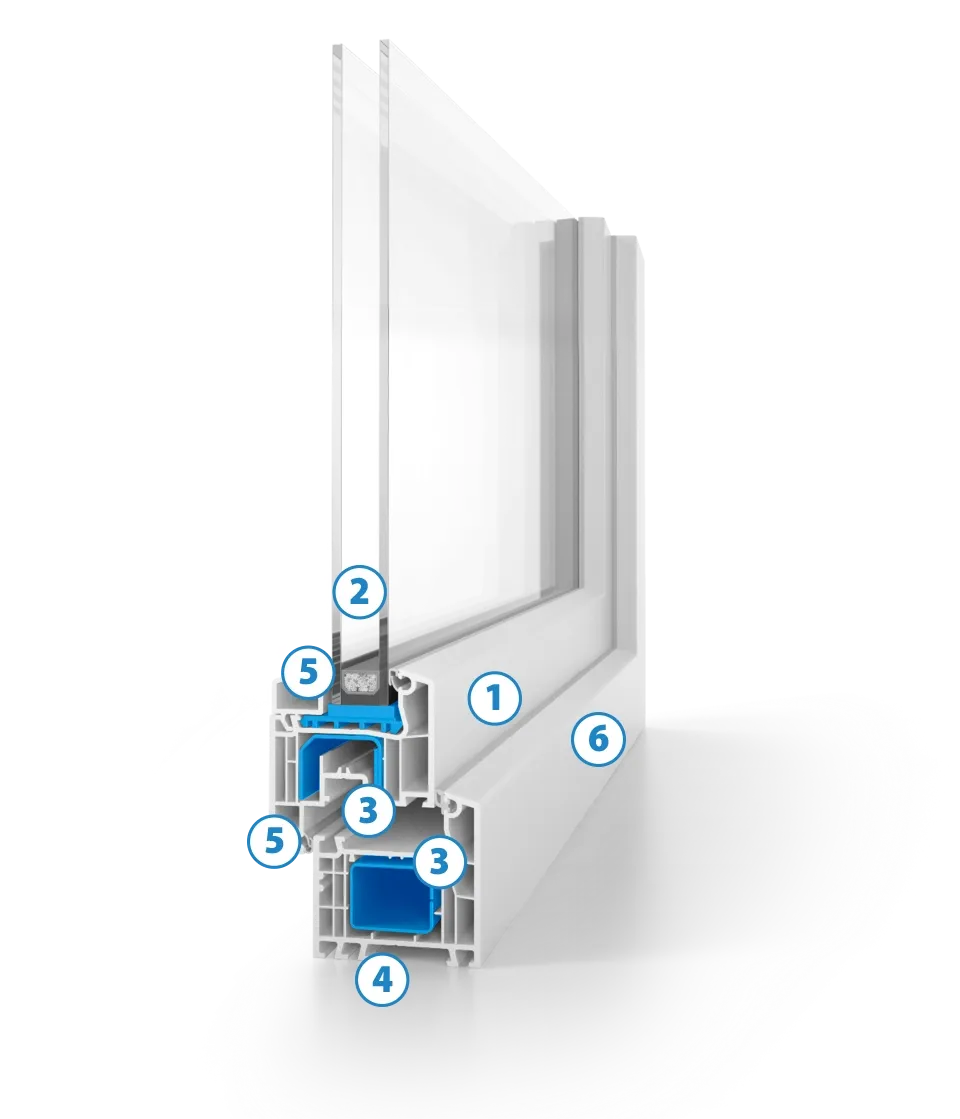 2
5
1
6
3
5
3
4