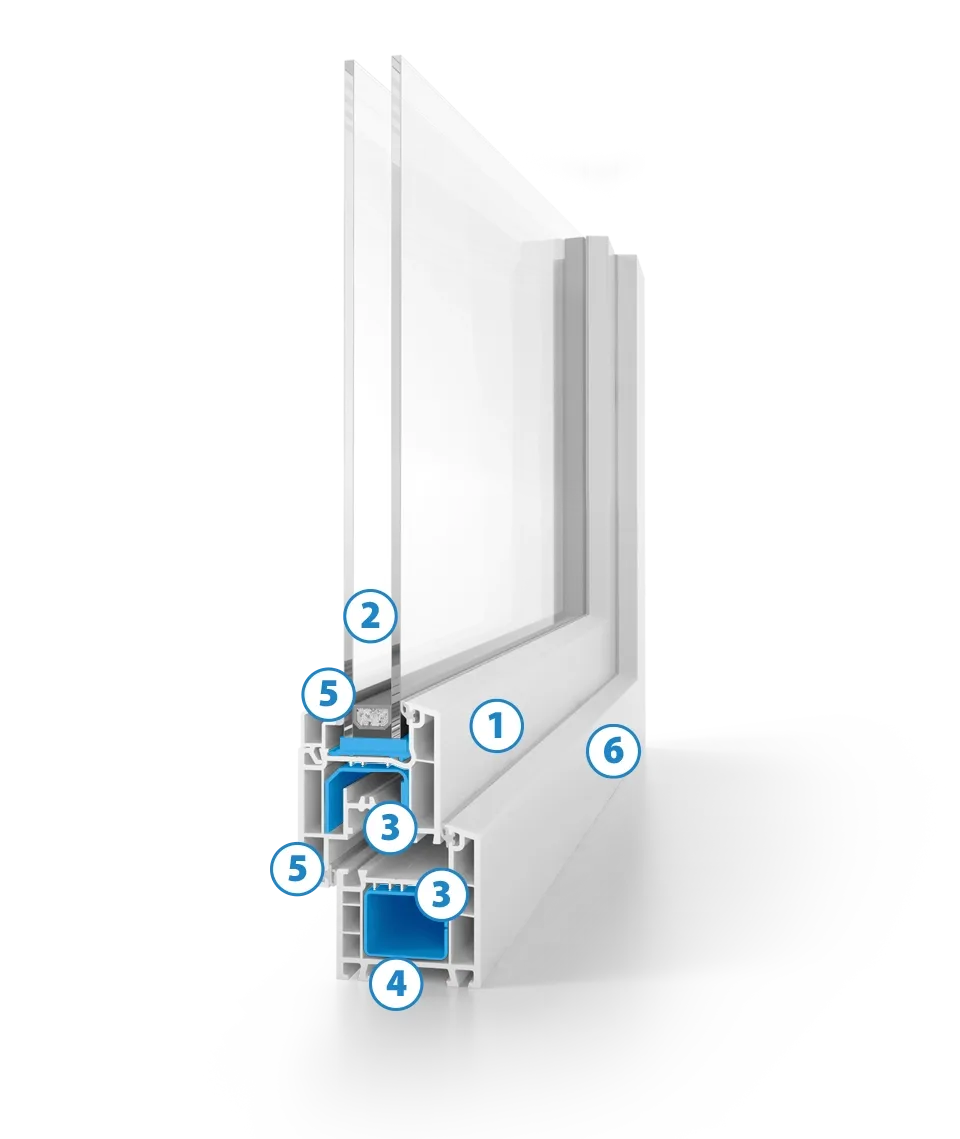 2
5
1
6
3
5
3
4